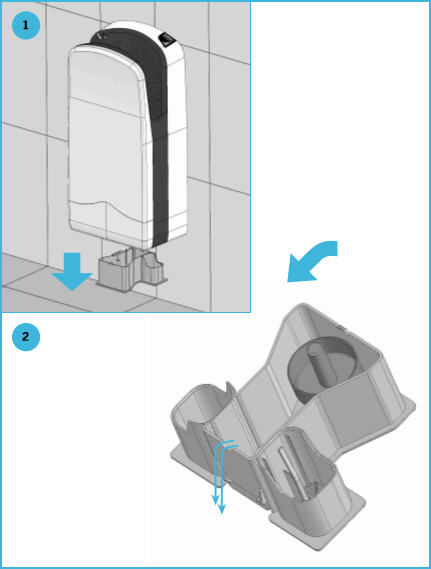 1

2